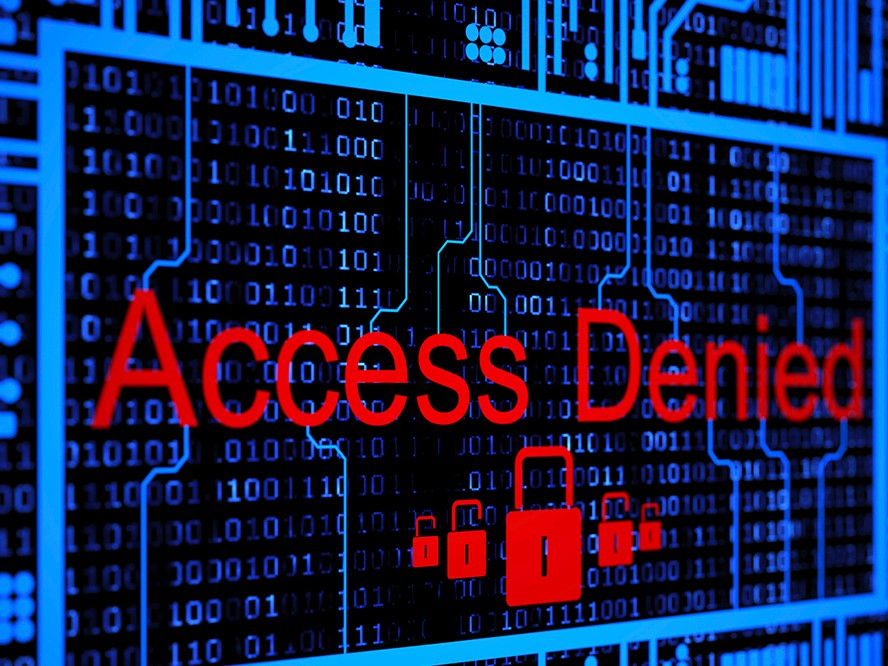 Access Denied